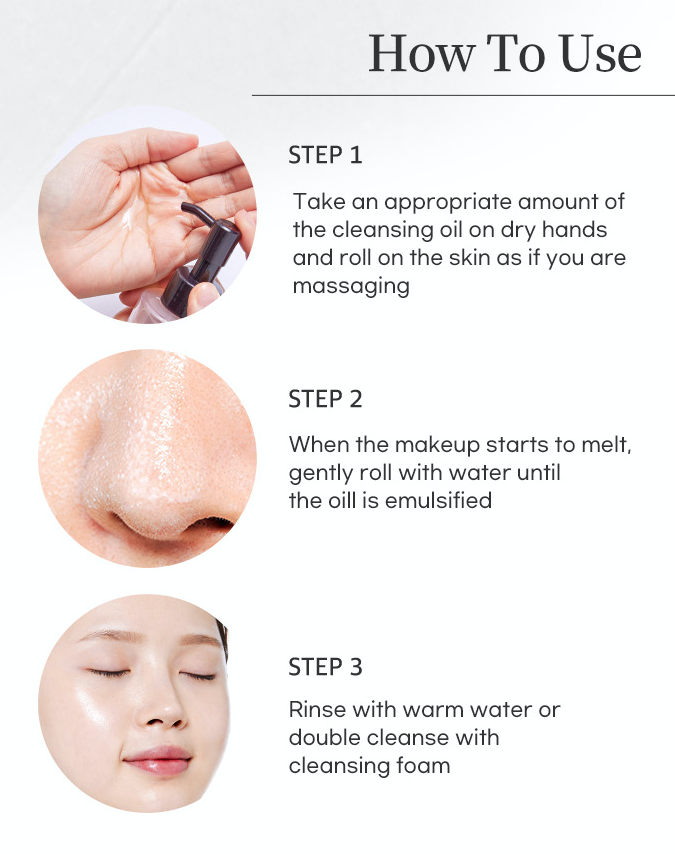 How To Use

STEP 1

Take an appropriate amount of the cleansing oil on dry hands and roll on the skin as if you are massaging

STEP 2

When the makeup starts to melt, gently roll with water until the oill is emulsified

STEP 3

Rinse with warm water or double cleanse with cleansing foam