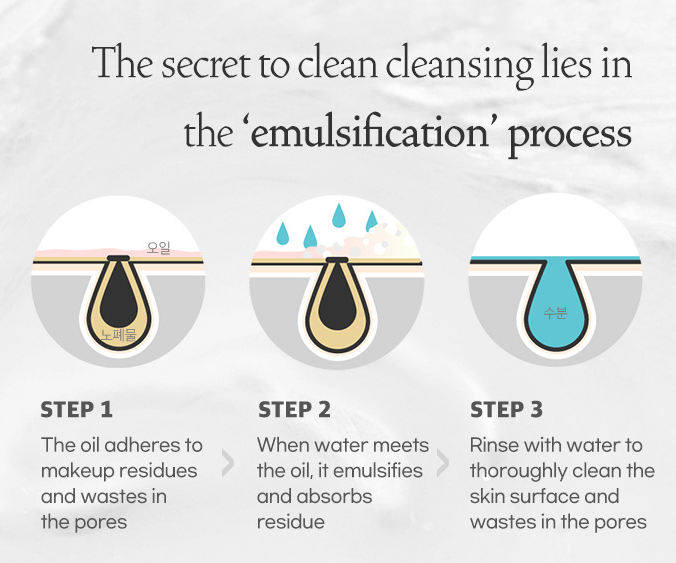 The secret to clean cleansing lies in the 'emulsification' process

오일

노폐물

수분

STEP 1
The oil adheres to makeup residues and wastes in the pores

STEP 2
When water meets the oil, it emulsifies and absorbs residue

STEP 3
Rinse with water to thoroughly clean the skin surface and wastes in the pores