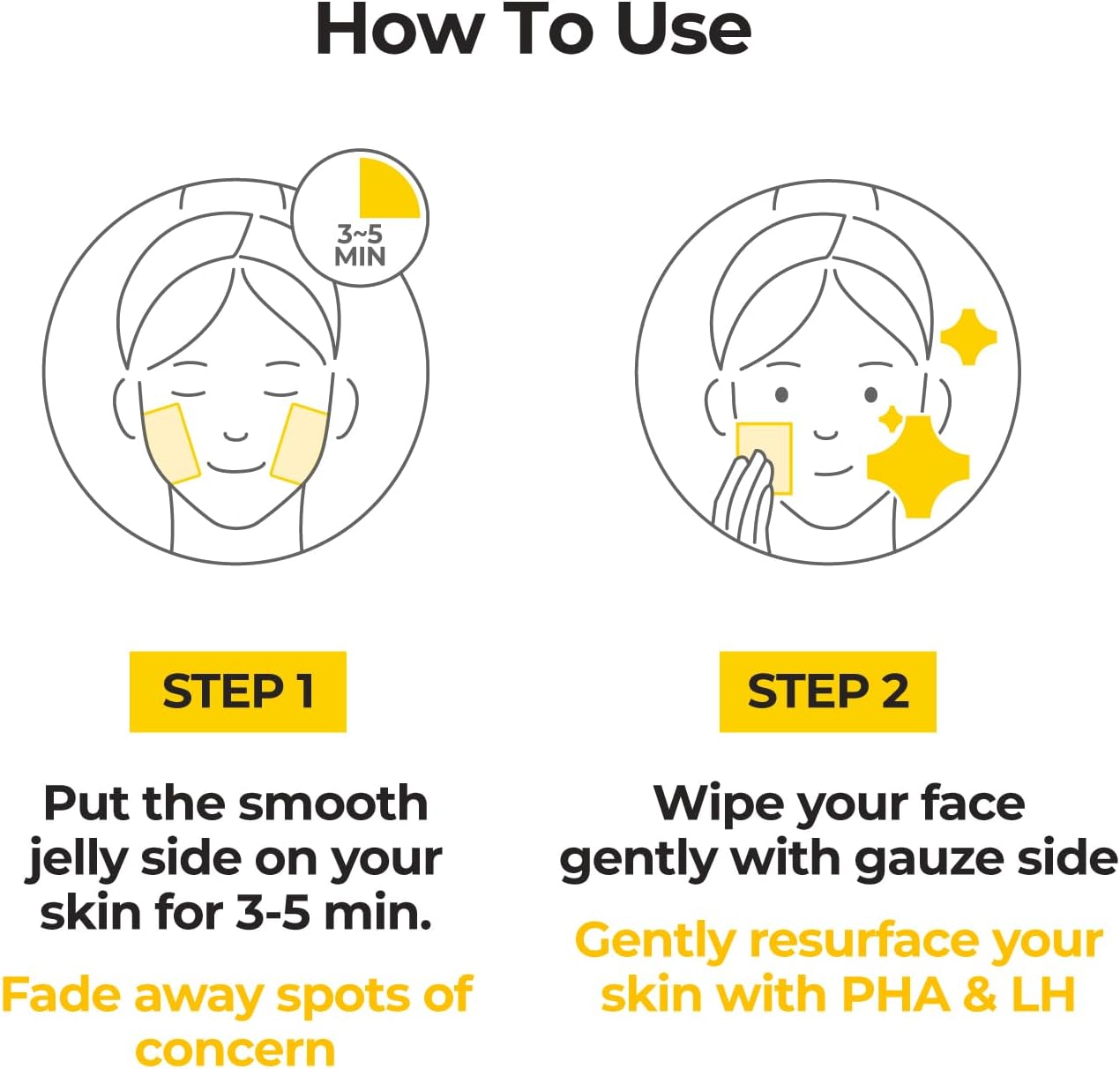 How To Use

3~5 MIN

STEP 1

Put the smooth jelly side on your skin for 3-5 min.

Fade away spots of concern

STEP 2

Wipe your face gently with gauze side

Gently resurface your skin with PHA & LH