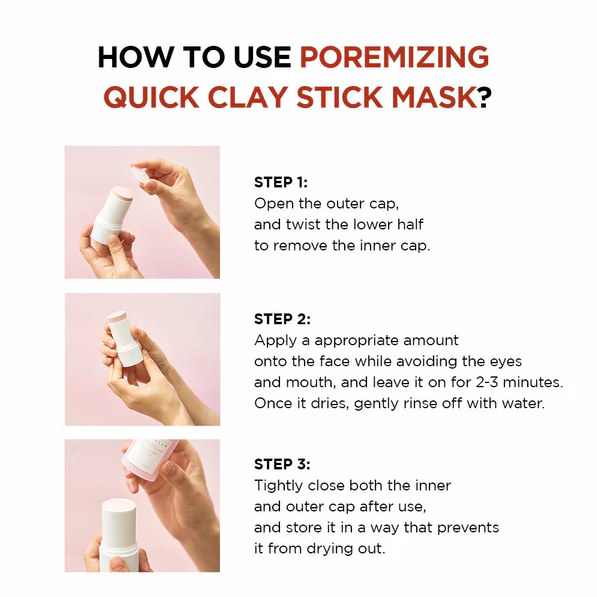 HOW TO USE POREMIZING QUICK CLAY STICK MASK?

STEP 1:
Open the outer cap, and twist the lower half to remove the inner cap.

STEP 2:
Apply a appropriate amount onto the face while avoiding the eyes and mouth, and leave it on for 2-3 minutes. Once it dries, gently rinse off with water.

STEP 3:
Tightly close both the inner and outer cap after use, and store it in a way that prevents it from drying out.