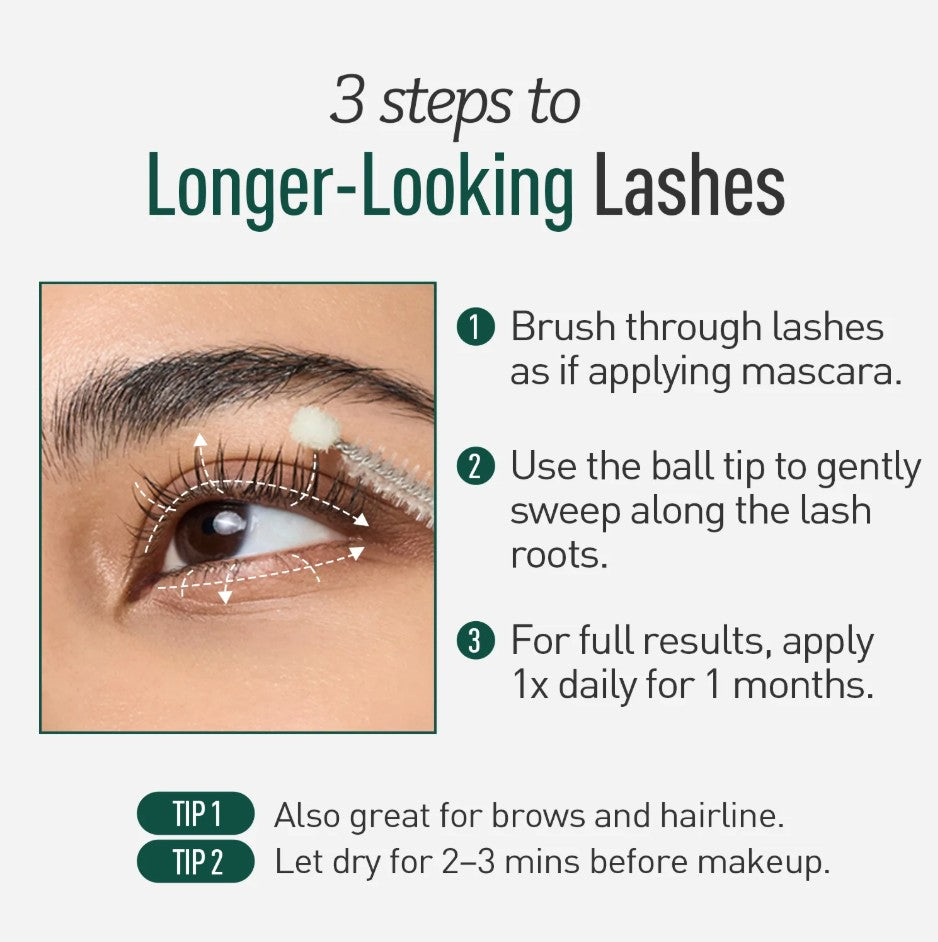 3 steps to
Longer-Looking Lashes

1 Brush through lashes as if applying mascara.

2 Use the ball tip to gently sweep along the lash roots.

3 For full results, apply 1x daily for 1 months.

TIP 1 Also great for brows and hairline.
TIP 2 Let dry for 2–3 mins before makeup.