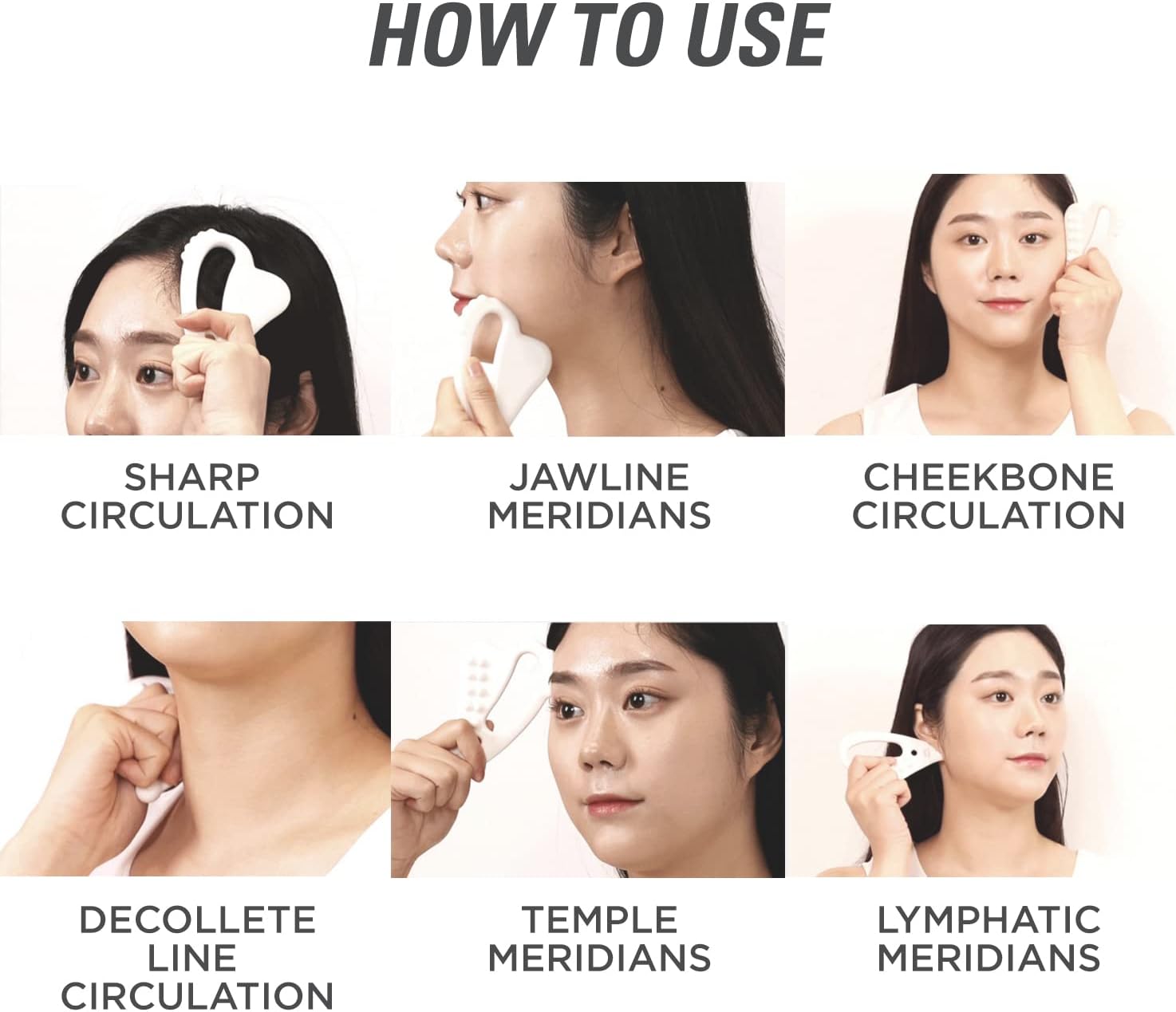 HOW TO USE

SHARP CIRCULATION

JAWLINE MERIDIANS

CHEEKBONE CIRCULATION

DECOLLETE LINE CIRCULATION

TEMPLE MERIDIANS

LYMPHATIC MERIDIANS