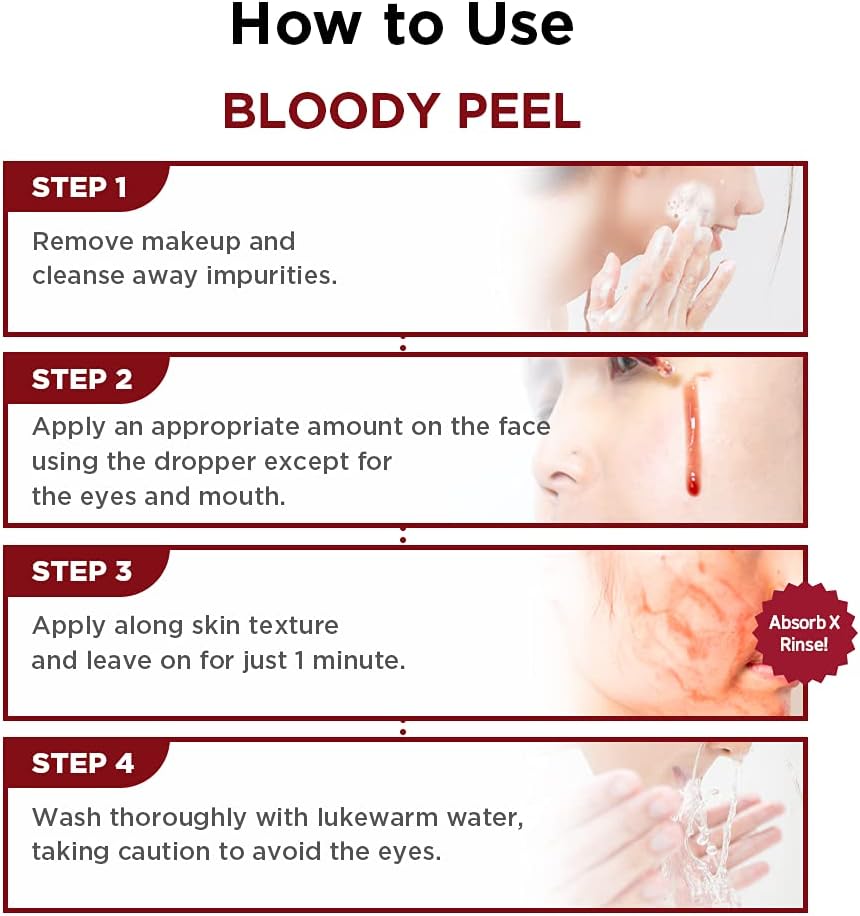 How to Use

BLOODY PEEL

STEP 1

Remove makeup and cleanse away impurities.

STEP 2

Apply an appropriate amount on the face using the dropper except for the eyes and mouth.

STEP 3

Apply along skin texture and leave on for just 1 minute.

Absorb X Rinse!

STEP 4

Wash thoroughly with lukewarm water, taking caution to avoid the eyes.