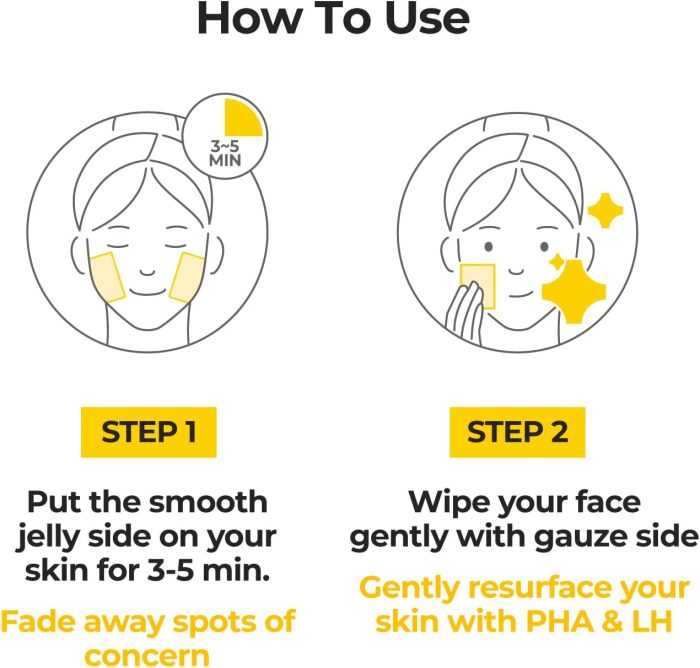 How To Use

3~5 MIN

STEP 1

Put the smooth jelly side on your skin for 3-5 min.

Fade away spots of concern

STEP 2

Wipe your face gently with gauze side

Gently resurface your skin with PHA & LH