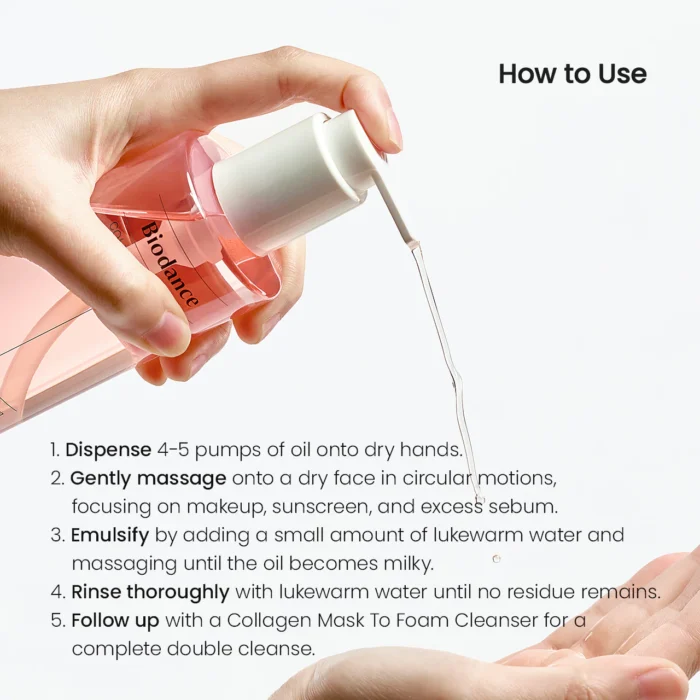 How to Use

Biodance

1. Dispense 4-5 pumps of oil onto dry hands.
2. Gently massage onto a dry face in circular motions, focusing on makeup, sunscreen, and excess sebum.
3. Emulsify by adding a small amount of lukewarm water and massaging until the oil becomes milky.
4. Rinse thoroughly with lukewarm water until no residue remains.
5. Follow up with a Collagen Mask To Foam Cleanser for a complete double cleanse.