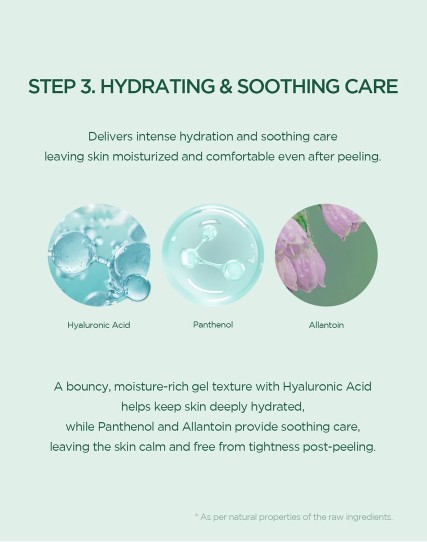 STEP 3. HYDRATING & SOOTHING CARE

Delivers intense hydration and soothing care leaving skin moisturized and comfortable even after peeling.

Hyaluronic Acid

Panthenol

Allantoin

A bouncy, moisture-rich gel texture with Hyaluronic Acid helps keep skin deeply hydrated, while Panthenol and Allantoin provide soothing care, leaving the skin calm and free from tightness post-peeling.

* As per natural properties of the raw ingredients.